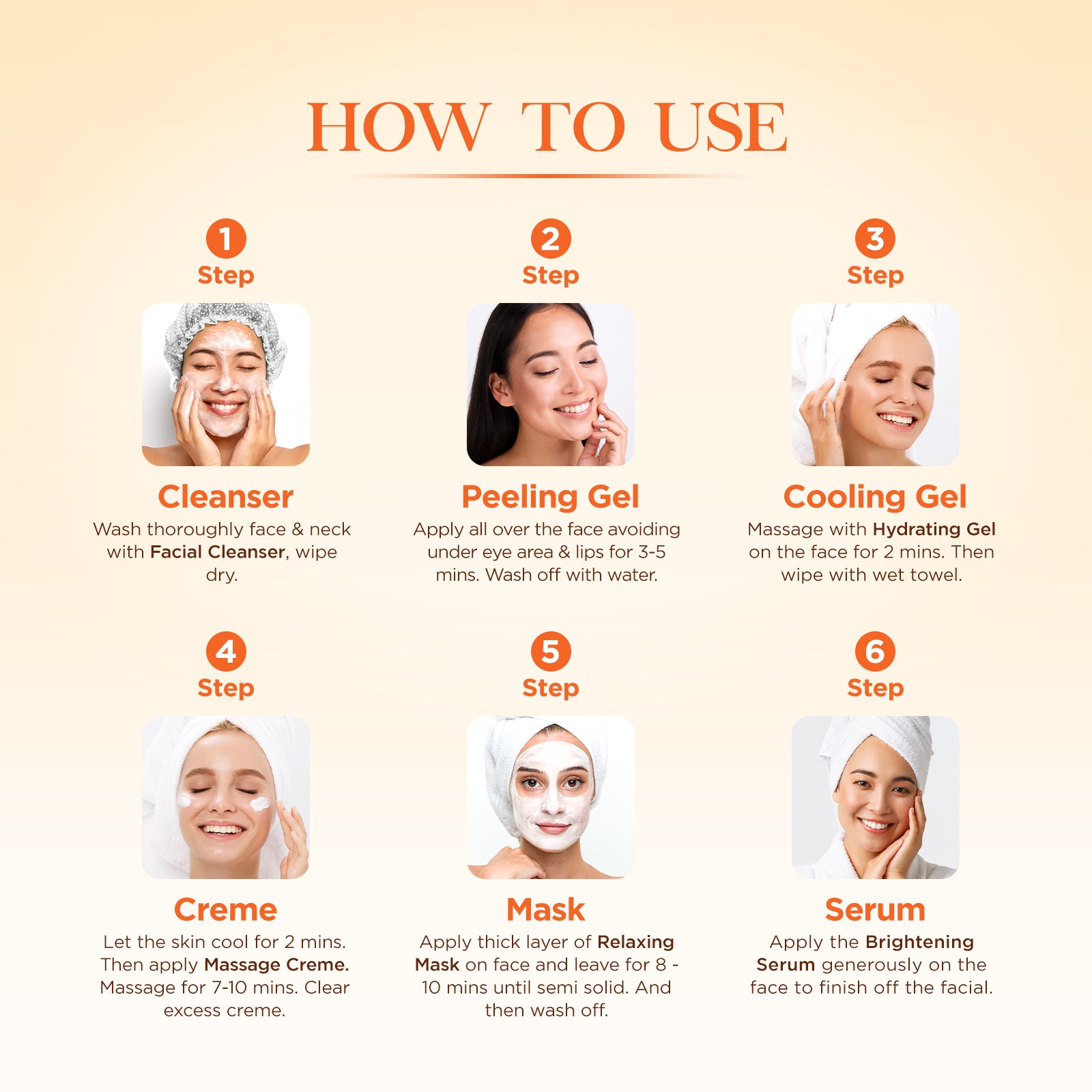 HOW TO USE

1
Step

Cleanser
Wash thoroughly face & neck with Facial Cleanser, wipe dry.

2
Step

Peeling Gel
Apply all over the face avoiding under eye area & lips for 3-5 mins. Wash off with water.

3
Step

Cooling Gel
Massage with Hydrating Gel on the face for 2 mins. Then wipe with wet towel.

4
Step

Creme
Let the skin cool for 2 mins. Then apply Massage Creme. Massage for 7-10 mins. Clear excess creme.

5
Step

Mask
Apply thick layer of Relaxing Mask on face and leave for 8 - 10 mins until semi solid. And then wash off.

6
Step

Serum
Apply the Brightening Serum generously on the face to finish off the facial.