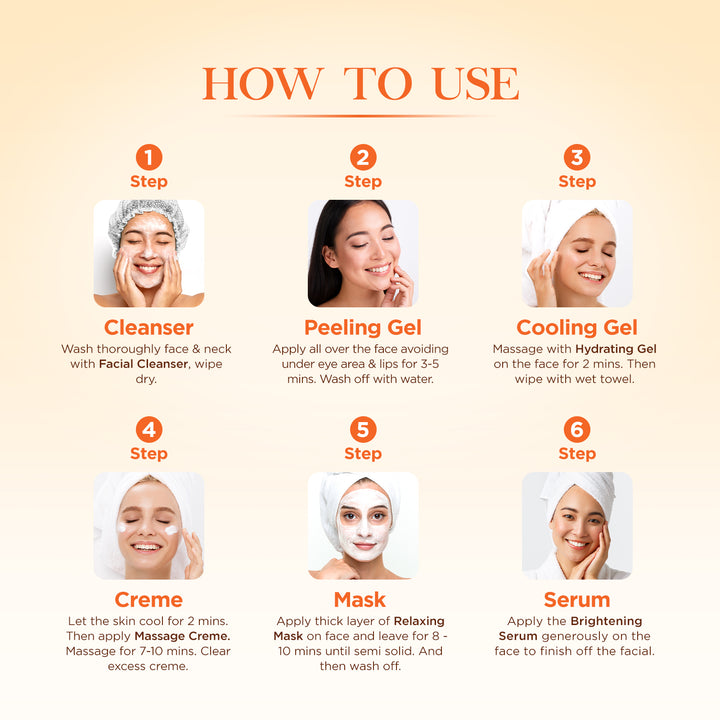 HOW TO USE

1
Step

Cleanser
Wash thoroughly face & neck with Facial Cleanser, wipe dry.

2
Step

Peeling Gel
Apply all over the face avoiding under eye area & lips for 3-5 mins. Wash off with water.

3
Step

Cooling Gel
Massage with Hydrating Gel on the face for 2 mins. Then wipe with wet towel.

4
Step

Creme
Let the skin cool for 2 mins. Then apply Massage Creme. Massage for 7-10 mins. Clear excess creme.

5
Step

Mask
Apply thick layer of Relaxing Mask on face and leave for 8 - 10 mins until semi solid. And then wash off.

6
Step

Serum
Apply the Brightening Serum generously on the face to finish off the facial.